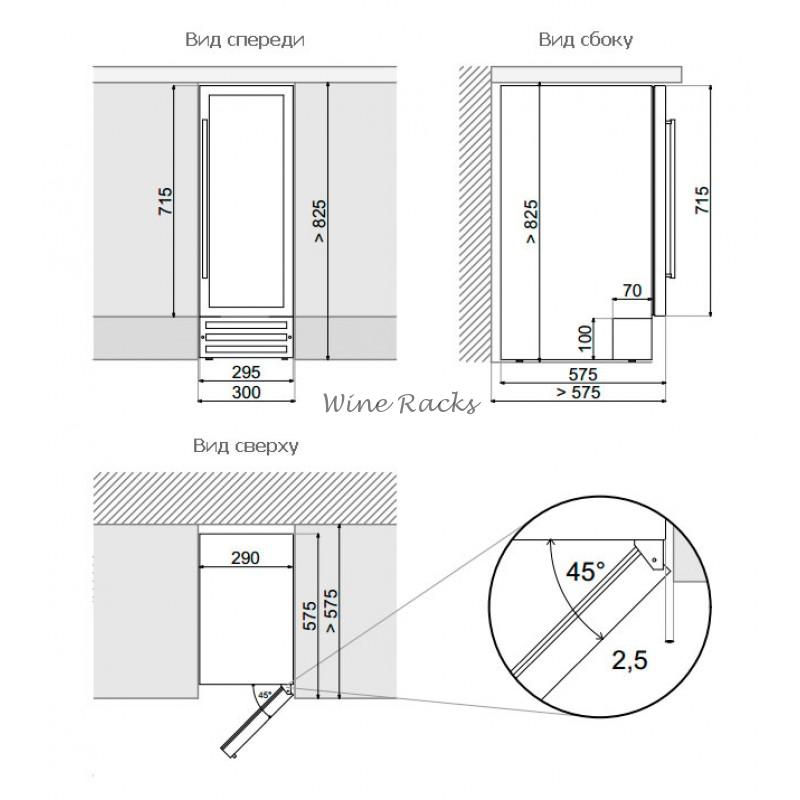 Вид спереди

715

> 825

295

300

Вид сбоку

> 825

715

70

100

575

> 575

Wine Racks

Вид сверху

290

575

> 575

45°

45°

2,5